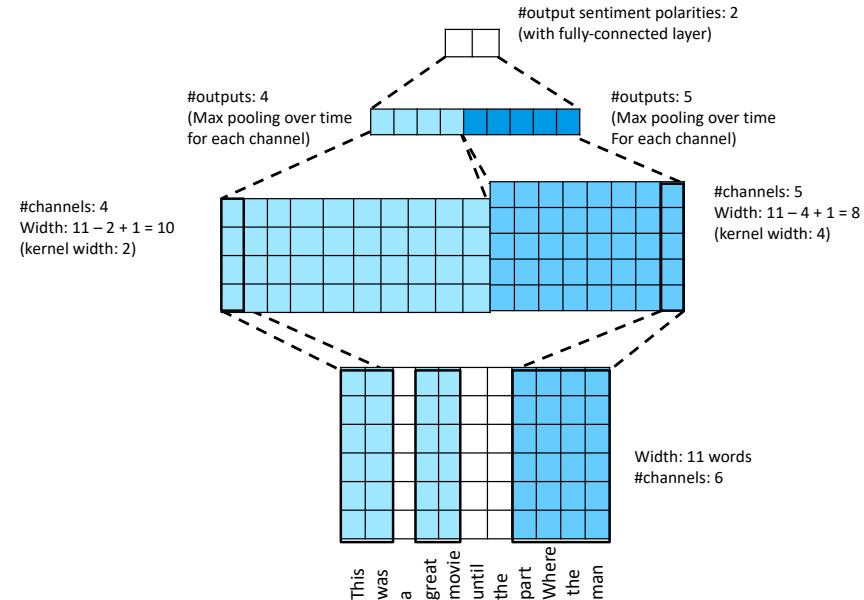 #output sentiment polarities: 2
(with fully-connected layer)

#outputs: 4
(Max pooling over time for each channel)

#outputs: 5
(Max pooling over time For each channel)

#channels: 4
Width: 11 – 2 + 1 = 10
(kernel width: 2)

#channels: 5
Width: 11 – 4 + 1 = 8
(kernel width: 4)

Width: 11 words
#channels: 6

This was a great movie until the part Where the man