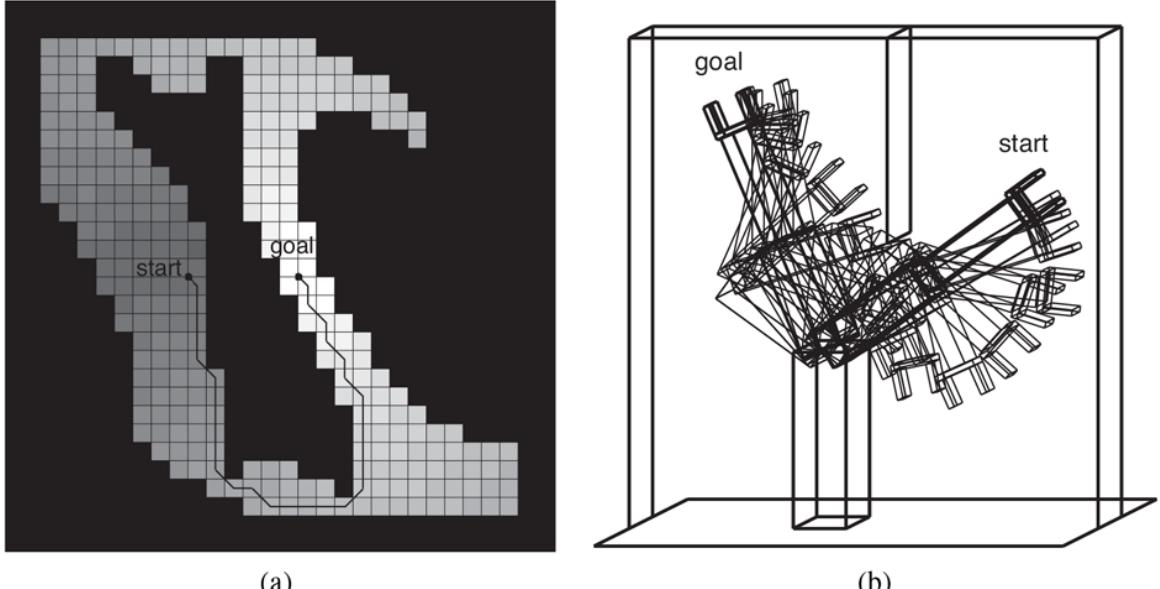 start
goal
(a)
goal
start
(b)