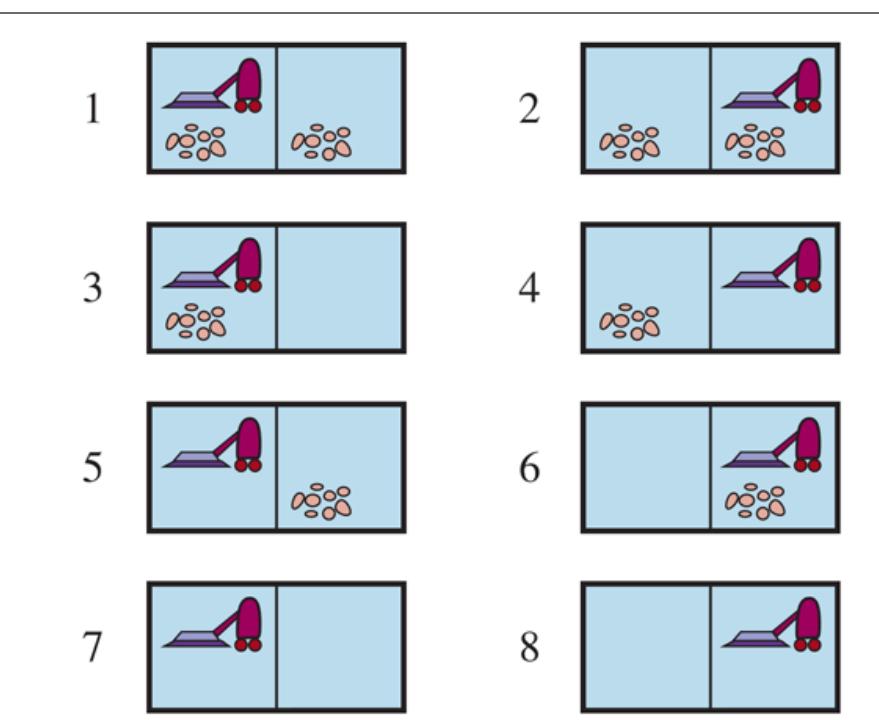 1

2

3

4

5

6

7

8